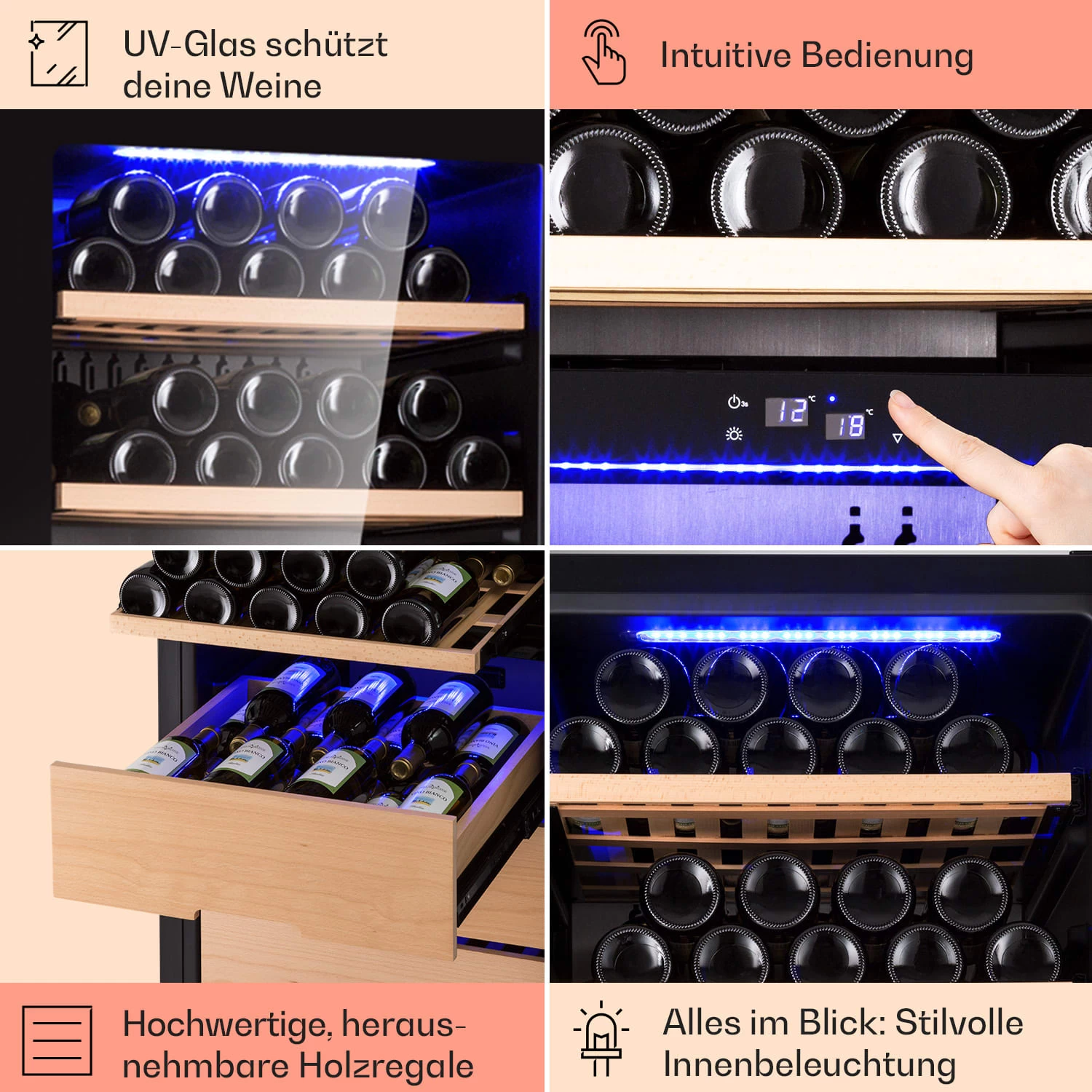 UV-Glas schützt deine Weine

Intuitive Bedienung

12 °C

18 °C

Hochwertige, herausnehmbare Holzregale

Alles im Blick: Stilvolle Innenbeleuchtung