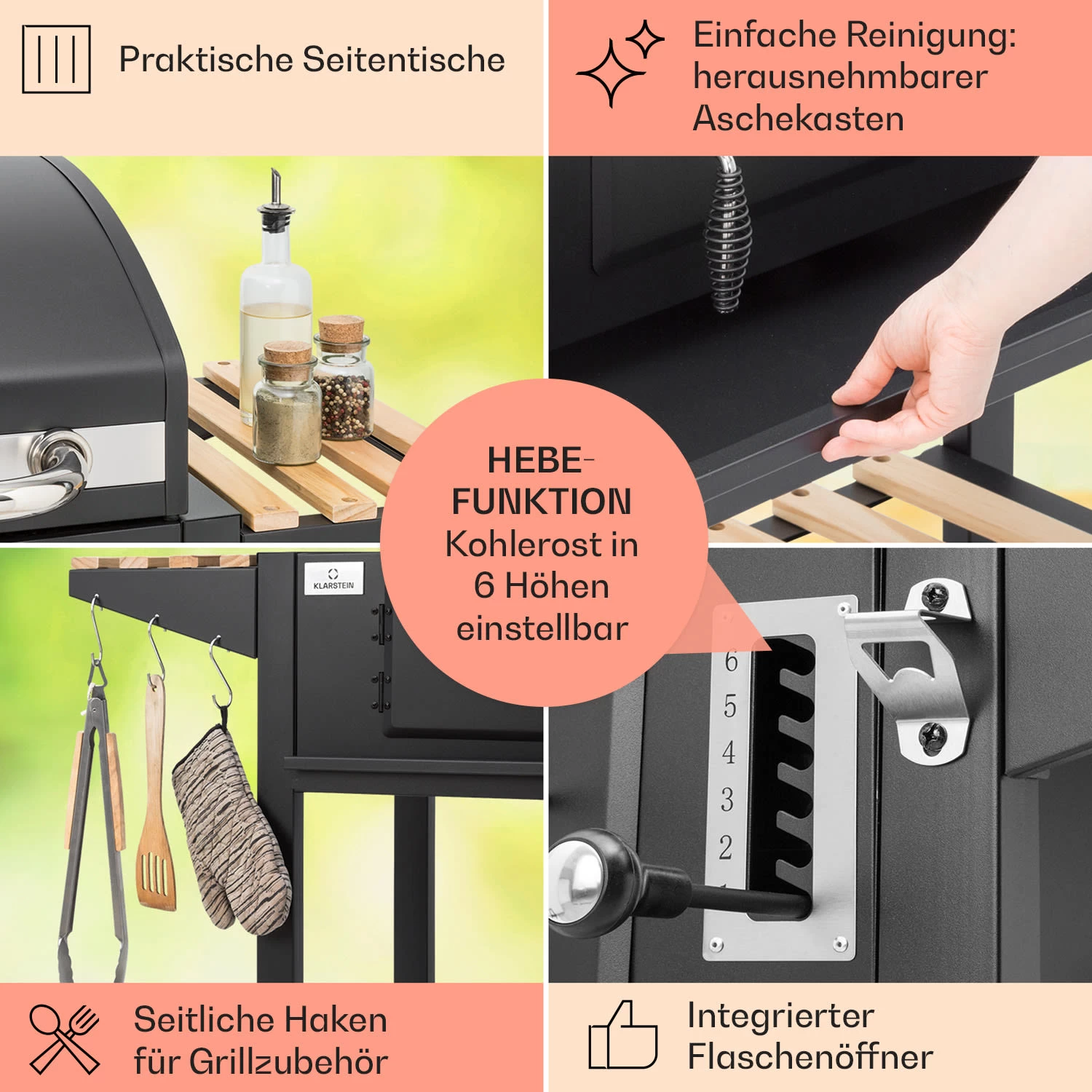 Praktische Seitentische

Einfache Reinigung: herausnehmbarer Aschekasten

HEBE-FUNKTION
Kohlerost in 6 Höhen einstellbar

KLARSTEIN

6
5
4
3
2

Seitliche Haken für Grillzubehör

Integrierter Flaschenöffner